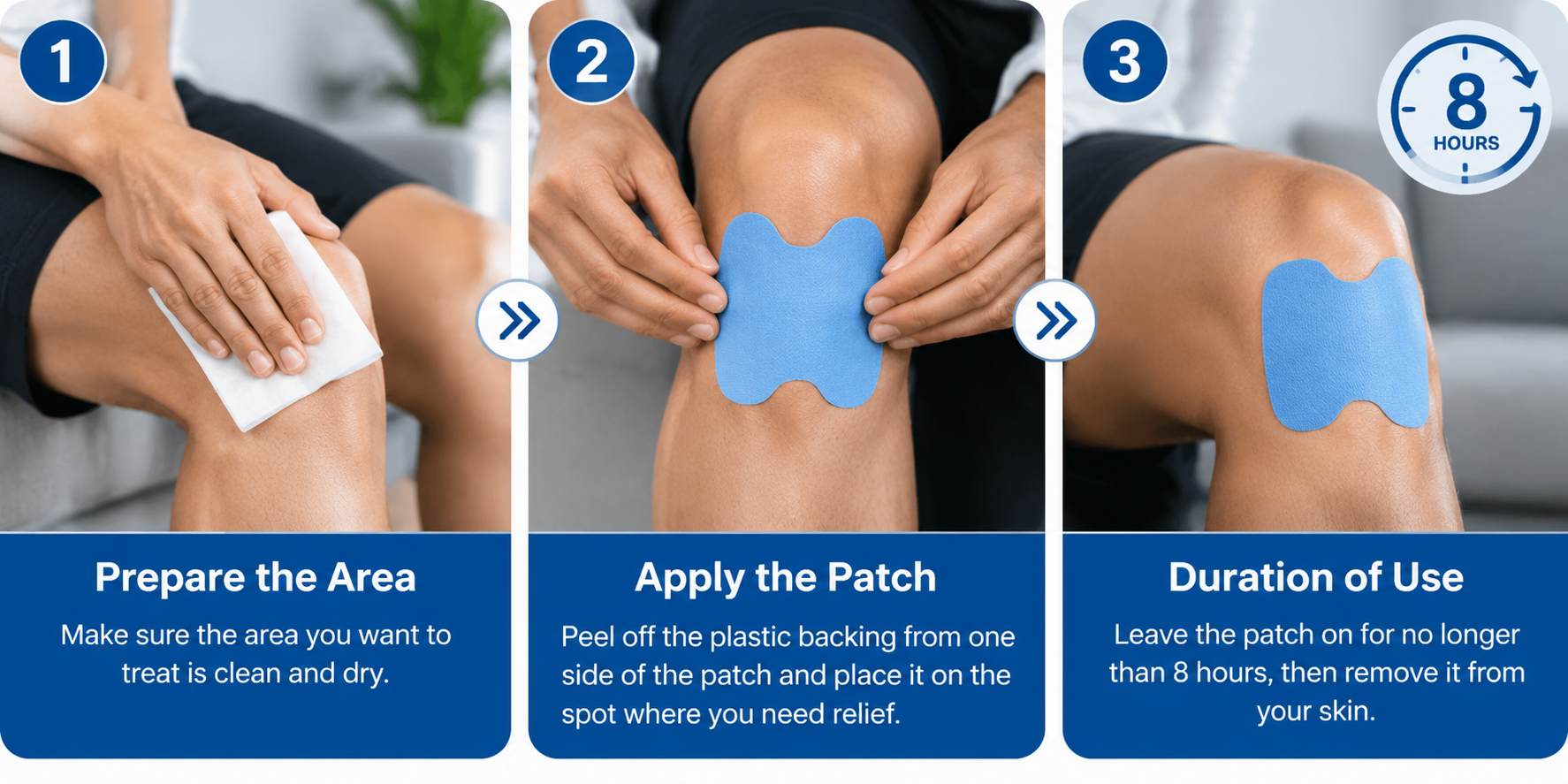 1

Prepare the Area

Make sure the area you want to treat is clean and dry.

2

Apply the Patch

Peel off the plastic backing from one side of the patch and place it on the spot where you need relief.

3

8 HOURS

Duration of Use

Leave the patch on for no longer than 8 hours, then remove it from your skin.